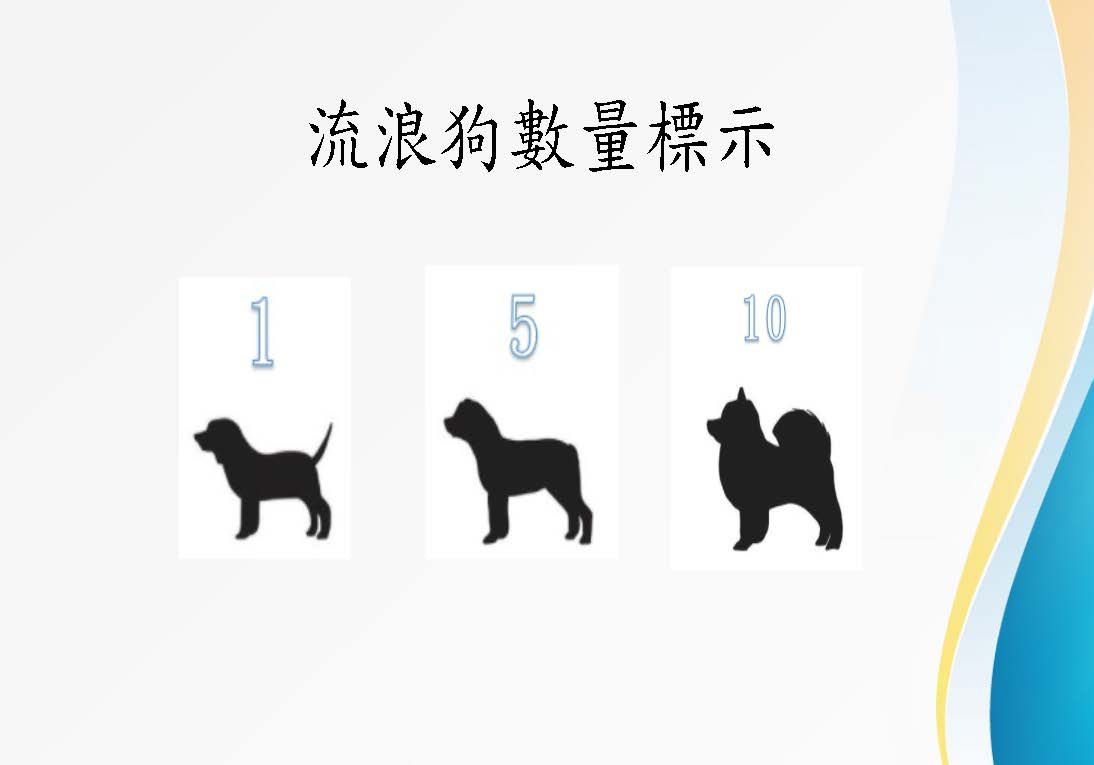 流浪狗數量標示

1

5

10